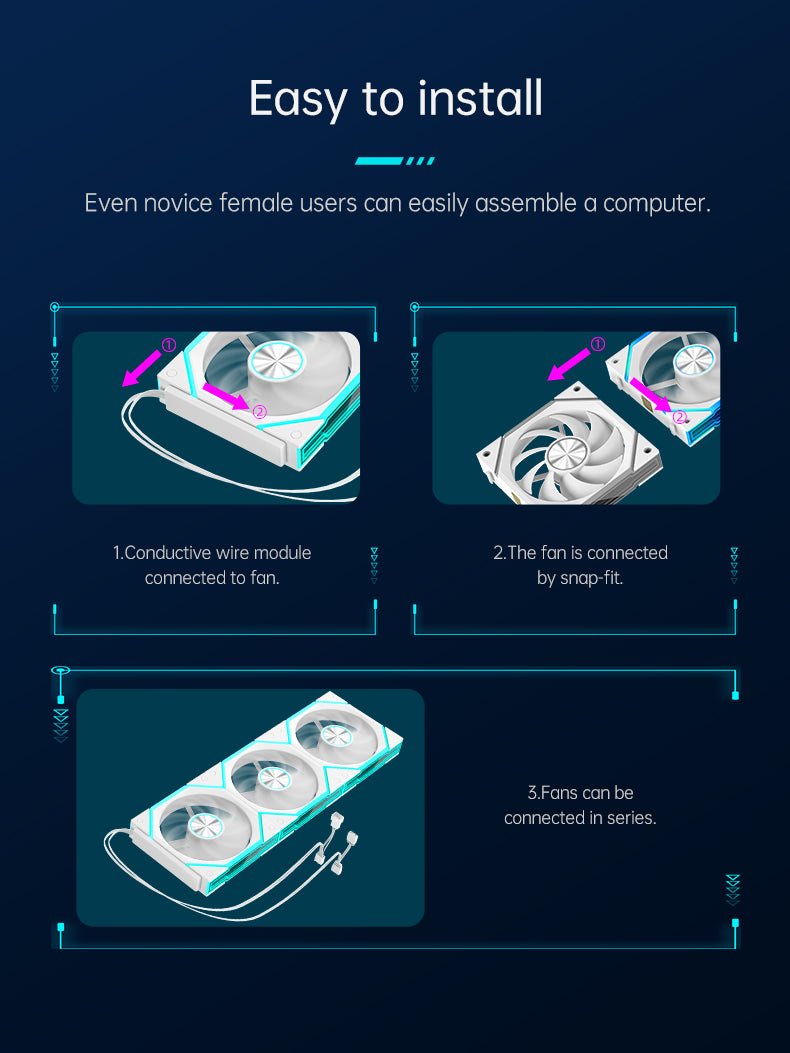 Easy to install

Even novice female users can easily assemble a computer.

①
②

1.Conductive wire module connected to fan.

①
②

2.The fan is connected by snap-fit.

3.Fans can be connected in series.